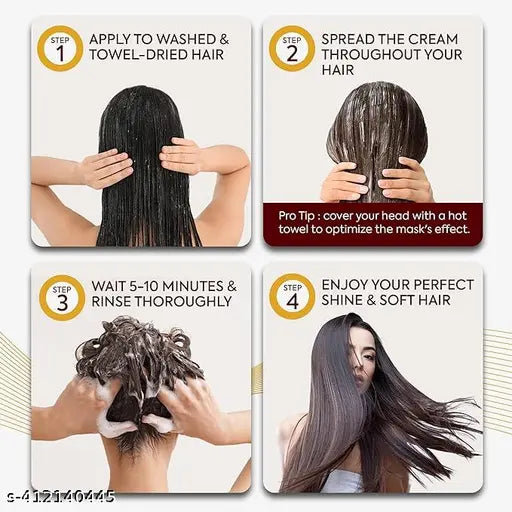 STEP 1
APPLY TO WASHED & TOWEL-DRIED HAIR

STEP 2
SPREAD THE CREAM THROUGHOUT YOUR HAIR

Pro Tip : cover your head with a hot towel to optimize the mask's effect.

STEP 3
WAIT 5-10 MINUTES & RINSE THOROUGHLY

STEP 4
ENJOY YOUR PERFECT SHINE & SOFT HAIR

s-412140445